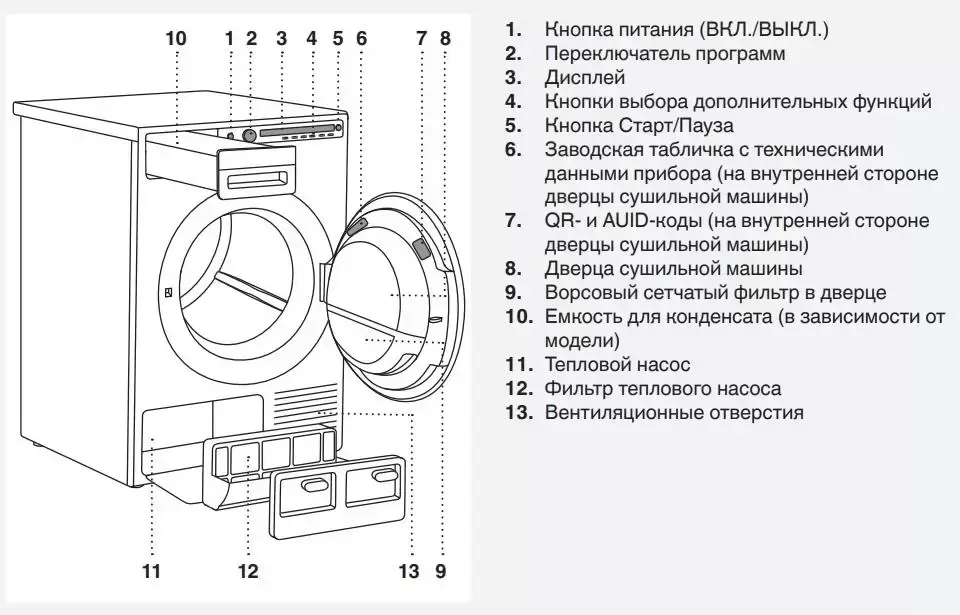 10 1 2 3 4 5 6 7 8

11 12 13 9

1. Кнопка питания (ВКЛ./ВЫКЛ.)
2. Переключатель программ
3. Дисплей
4. Кнопки выбора дополнительных функций
5. Кнопка Старт/Пауза
6. Заводская табличка с техническими данными прибора (на внутренней стороне дверцы сушильной машины)
7. QR- и AUID-коды (на внутренней стороне дверцы сушильной машины)
8. Дверца сушильной машины
9. Ворсовый сетчатый фильтр в дверце
10. Емкость для конденсата (в зависимости от модели)
11. Тепловой насос
12. Фильтр теплового насоса
13. Вентиляционные отверстия