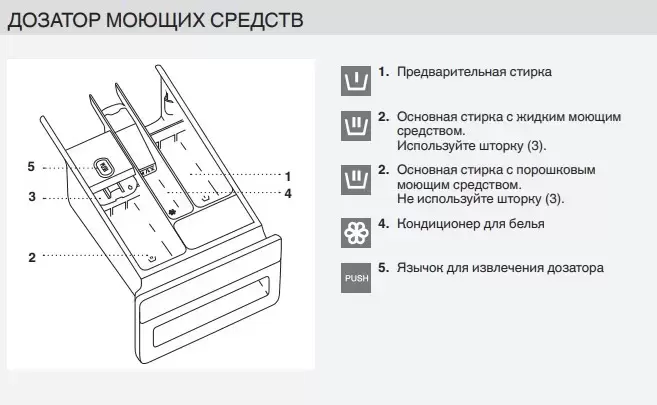 ДОЗАТОР МОЮЩИХ СРЕДСТВ

5
3
2
1
4

1. Предварительная стирка

2. Основная стирка с жидким моющим средством.
Используйте шторку (3).

2. Основная стирка с порошковым моющим средством.
Не используйте шторку (3).

4. Кондиционер для белья

PUSH

5. Язычок для извлечения дозатора