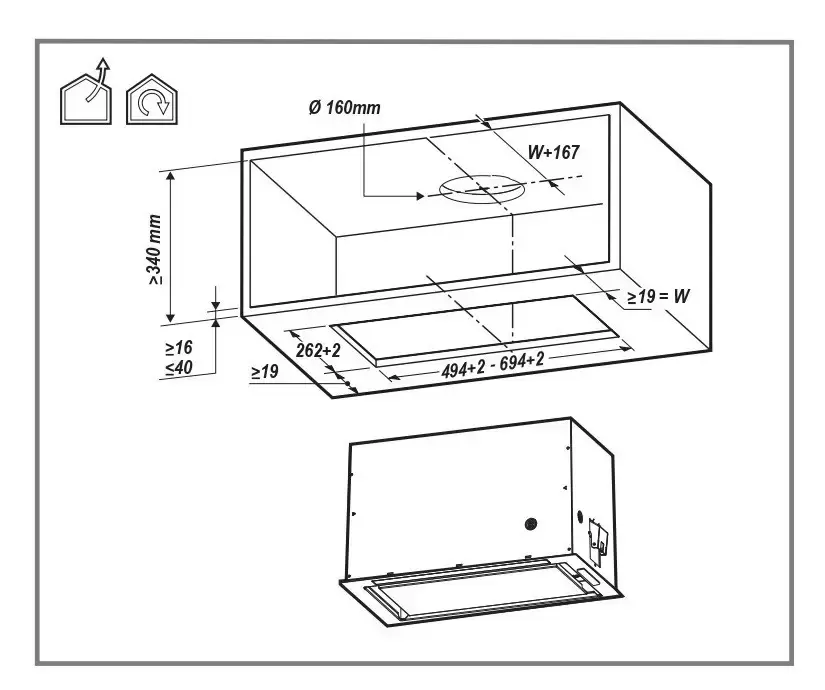 Ø 160mm

W+167

≥340 mm

≥19 = W

≥16
≤40

262+2

≥19

494+2 - 694+2