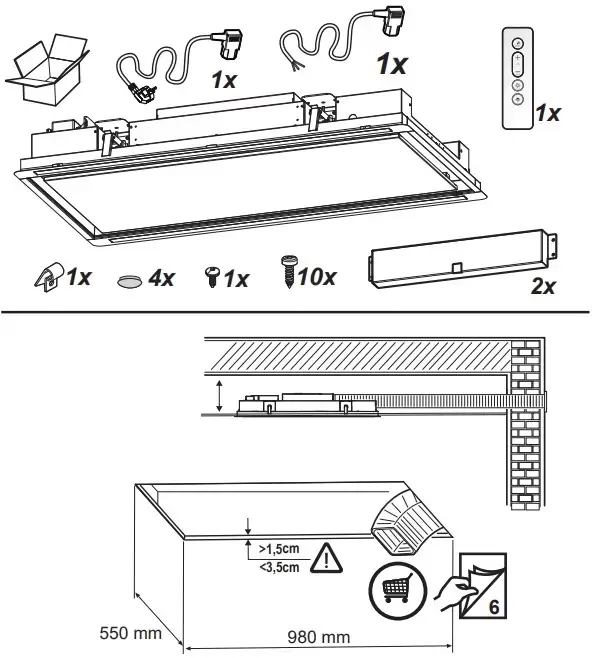 1x

1x

1x

1x

4x

1x

10x

2x

>1,5cm
<3,5cm

6

550 mm

980 mm