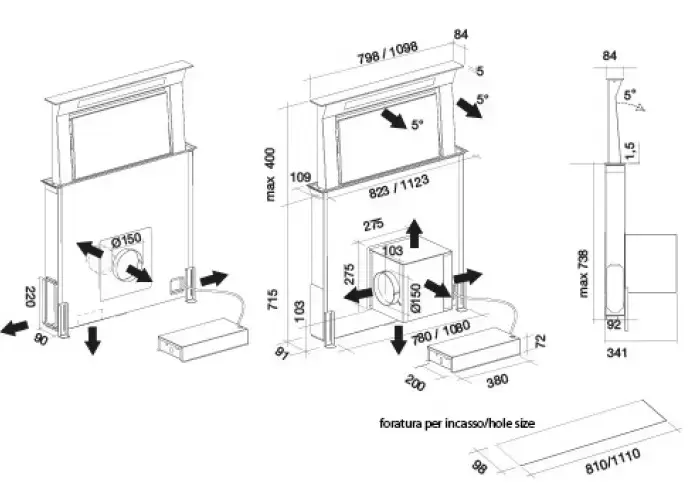 Ø150
220
90
798 / 1098
84
5
5°
5°
max 400
109
823 / 1123
275
103
275
Ø150
715
103
91
780 / 1080
72
200
380
84
5°
1,5
max 738
92
341
foratura per incasso/hole size
98
810/1110