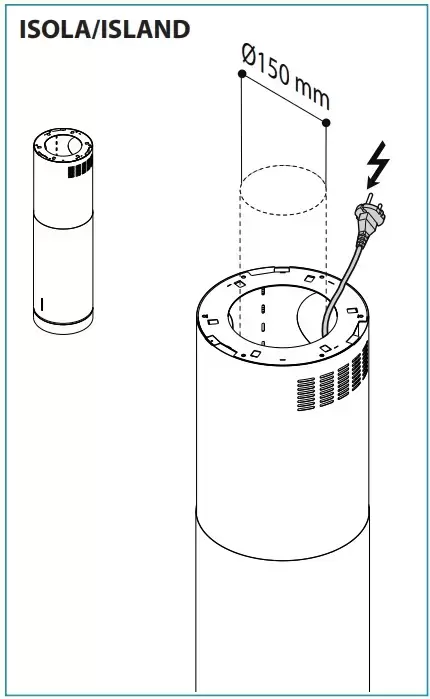 ISOLA/ISLAND

Ø150 mm