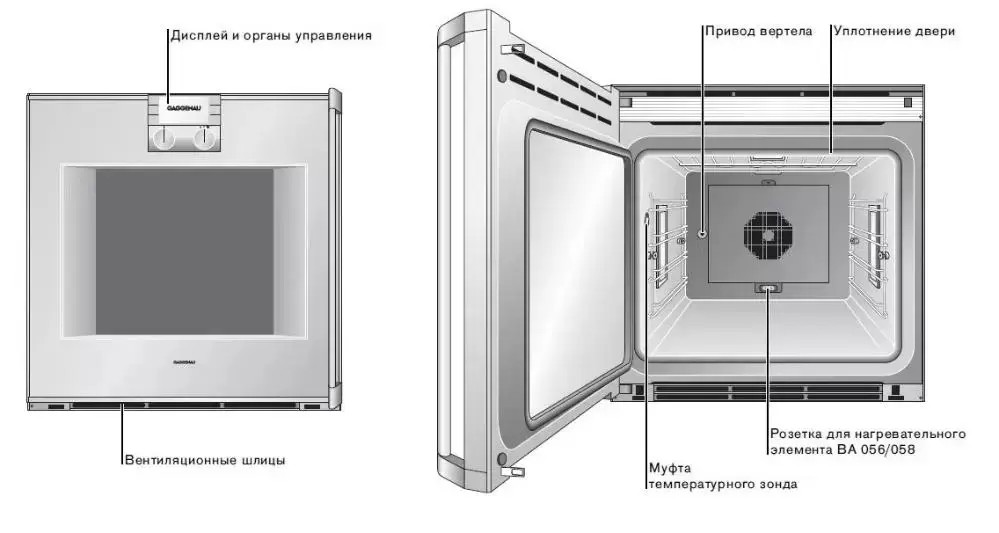 Дисплей и органы управления

GAGGENAU

GAGGENAU

Вентиляционные шлицы

Привод вертела

Уплотнение двери

Розетка для нагревательного элемента BA 056/058

Муфта температурного зонда