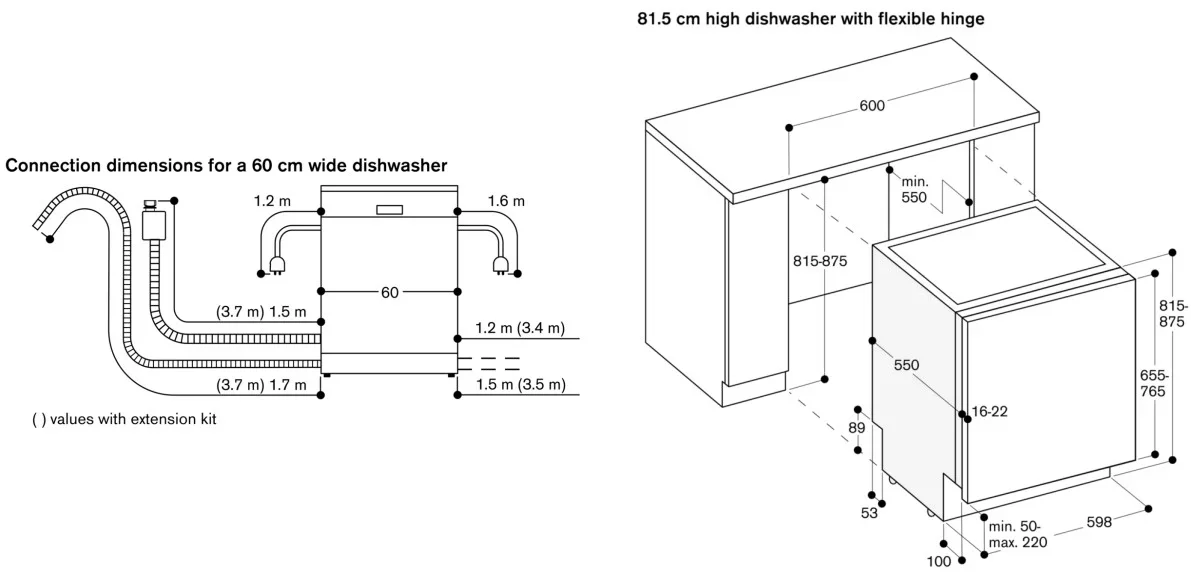 Connection dimensions for a 60 cm wide dishwasher

1.2 m
1.6 m
60
(3.7 m) 1.5 m
1.2 m (3.4 m)
(3.7 m) 1.7 m
1.5 m (3.5 m)

( ) values with extension kit

81.5 cm high dishwasher with flexible hinge

600
min. 550
815-875
815-875
550
655-765
16-22
89
53
min. 50-max. 220
598
100