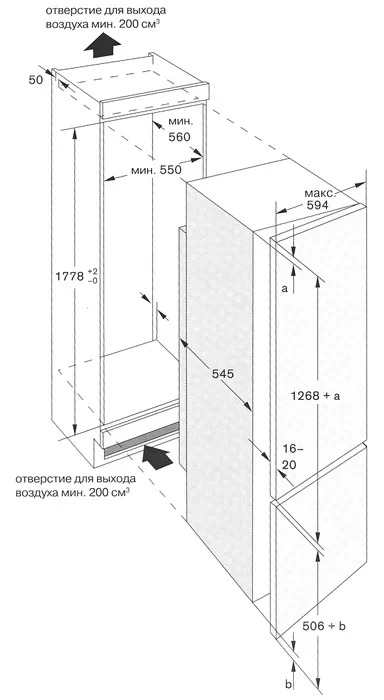 отверстие для выхода воздуха мин. 200 см$^3$

50

мин. 560

мин. 550

макс. 594

1778 $^{+2}_{-0}$

a

545

1268 + a

16–20

отверстие для выхода воздуха мин. 200 см$^3$

506 + b

b