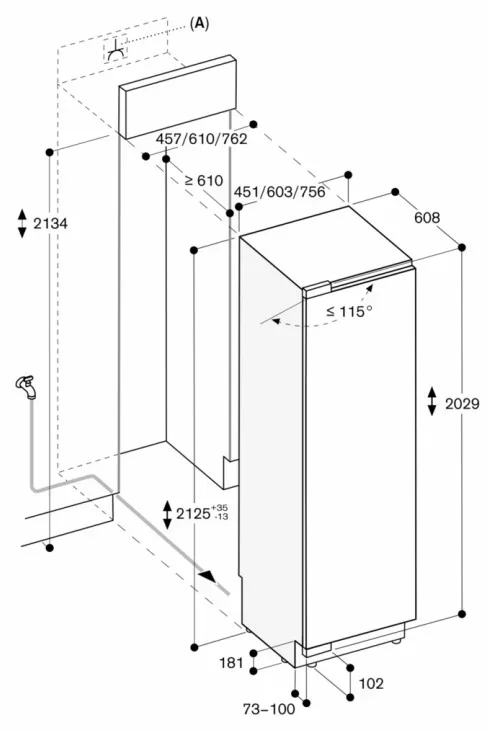 (A)

457/610/762

≥ 610

451/603/756

608

2134

≤ 115°

2029

$2125^{+35}_{-13}$

181

102

73–100