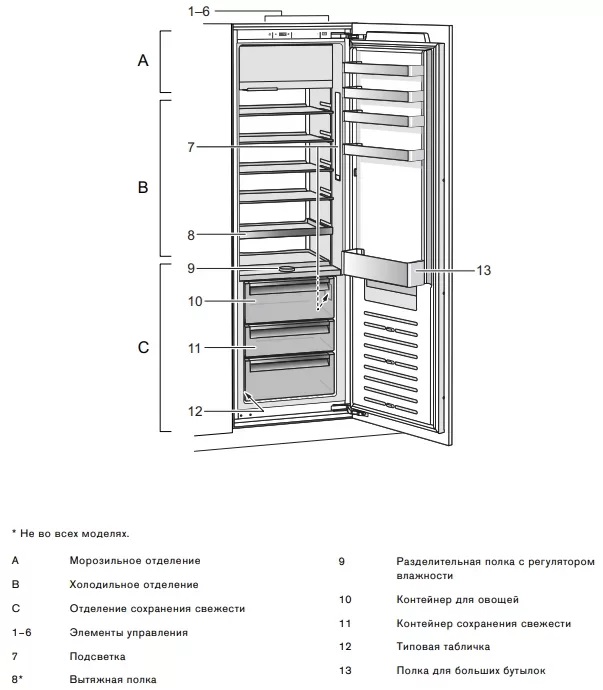 1–6

A

7

B

8

9

13

10

C

11

12

* Не во всех моделях.

A Морозильное отделение

B Холодильное отделение

C Отделение сохранения свежести

1–6 Элементы управления

7 Подсветка

8* Вытяжная полка

9 Разделительная полка с регулятором влажности

10 Контейнер для овощей

11 Контейнер сохранения свежести

12 Типовая табличка

13 Полка для больших бутылок