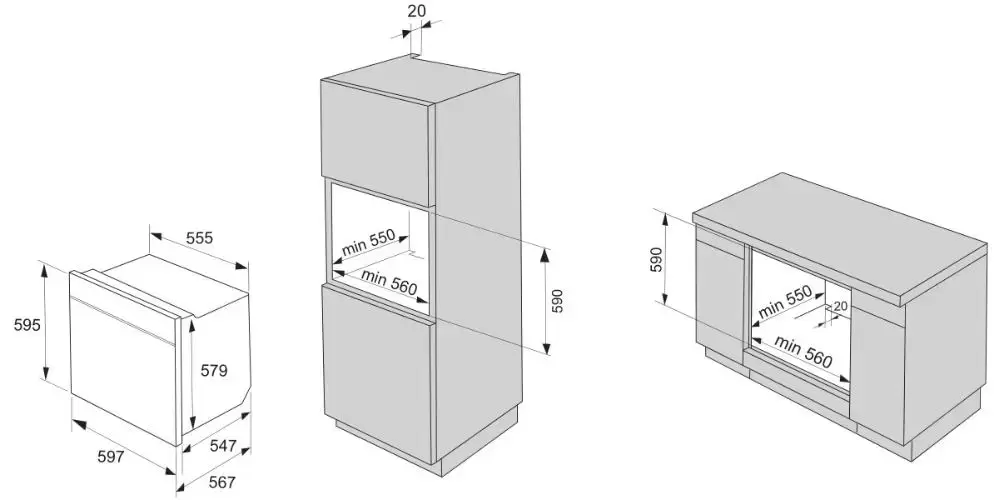 555
595
579
597
547
567

20
min 550
min 560
590

590
min 550
20
min 560