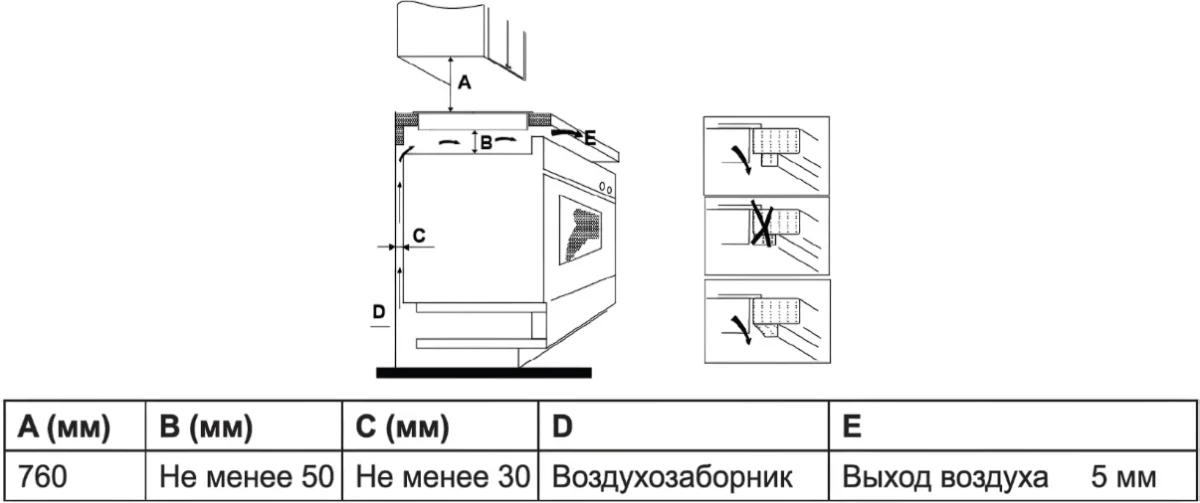 A

B

E

C

D

| A (мм) | B (мм) | C (мм) | D | E |
|---|---|---|---|---|
| 760 | Не менее 50 | Не менее 30 | Воздухозаборник | Выход воздуха 5 мм |