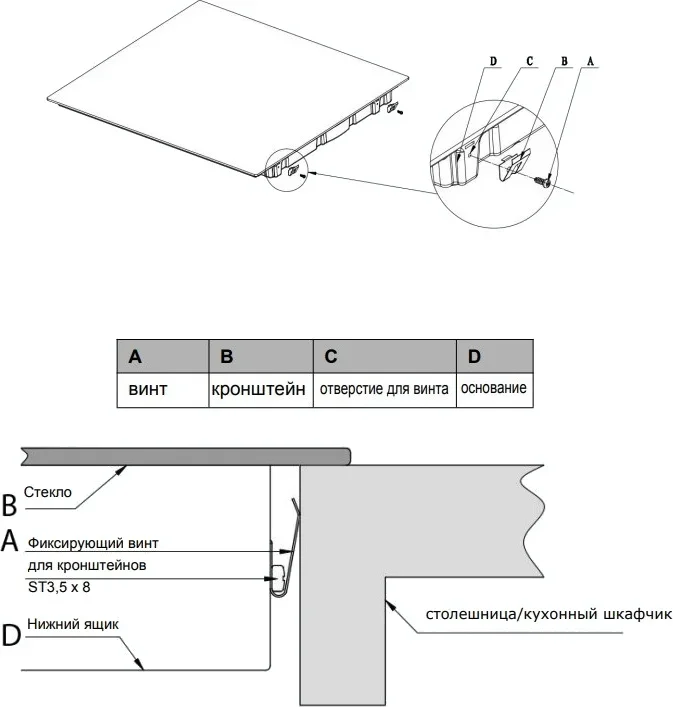 D C B A

| A | B | C | D |
|---|---|---|---|
| винт | кронштейн | отверстие для винта | основание |

B Стекло

A Фиксирующий винт для кронштейнов ST3,5 x 8

D Нижний ящик

столешница/кухонный шкафчик