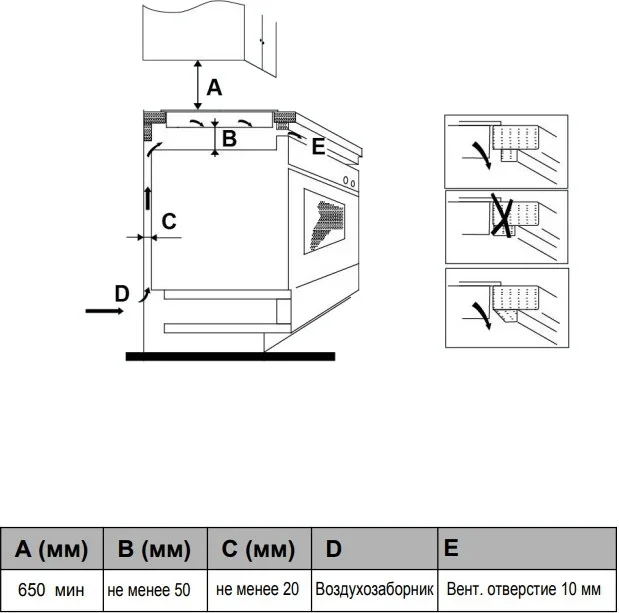 A

B

E

C

D

| A (мм) | B (мм) | C (мм) | D | E |
|---|---|---|---|---|
| 650 мин | не менее 50 | не менее 20 | Воздухозаборник | Вент. отверстие 10 мм |