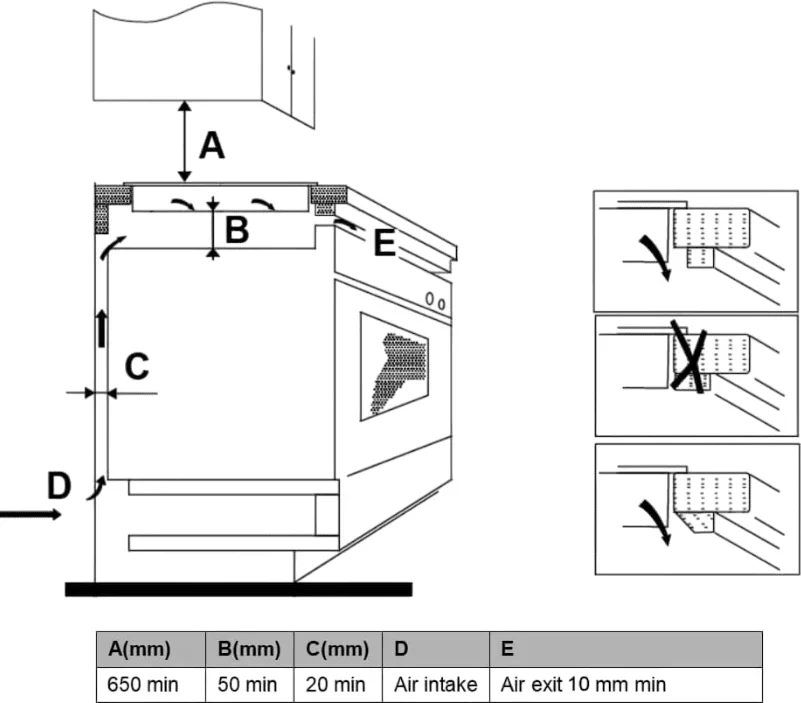 A

B

E

C

D

| A(mm) | B(mm) | C(mm) | D | E |
|---|---|---|---|---|
| 650 min | 50 min | 20 min | Air intake | Air exit 10 mm min |