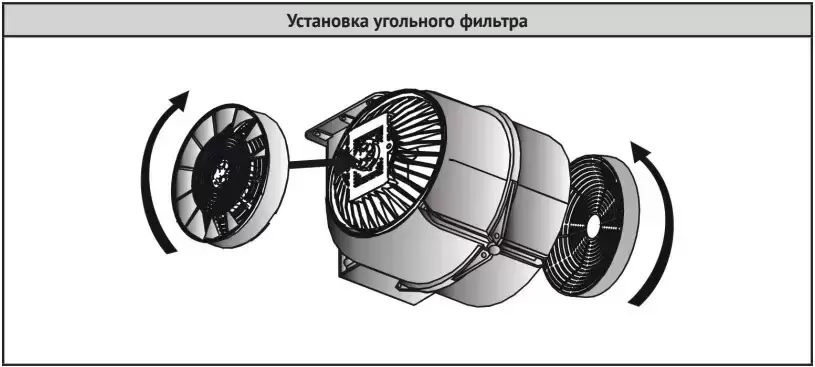 Установка угольного фильтра