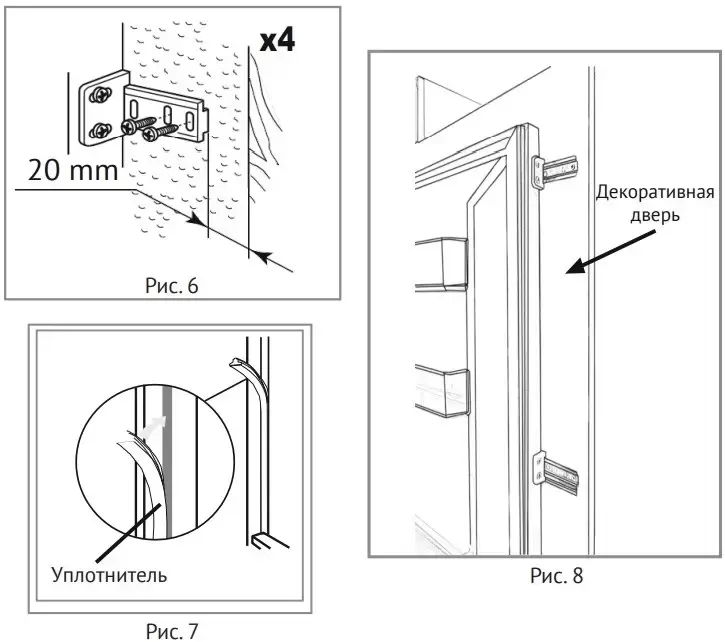 x4

20 mm

Рис. 6

Уплотнитель

Рис. 7

Декоративная дверь

Рис. 8