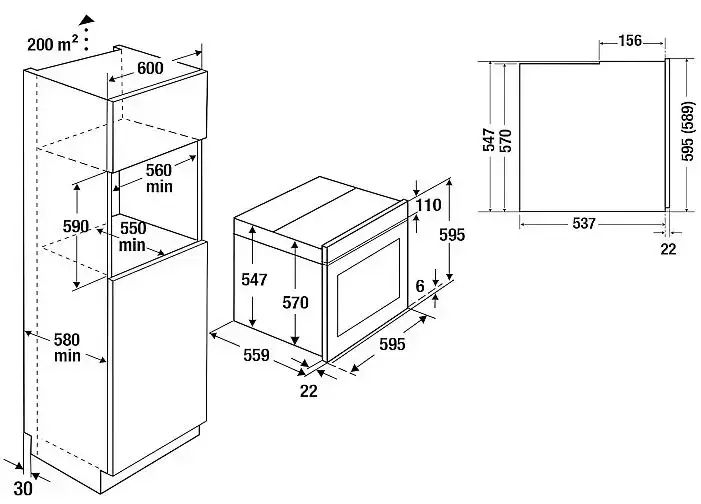 200 m$^2$

600

560 min

590

550 min

580 min

30

547

570

559

22

110

595

6

595

156

547

570

595 (589)

537

22