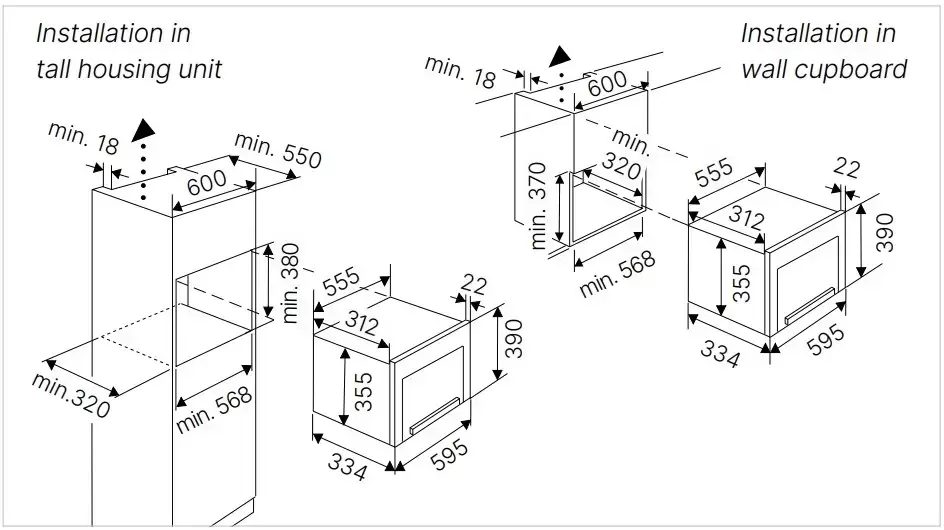 Installation in tall housing unit

min. 18
min. 550
600
min. 380
min.320
min. 568
555
22
312
390
355
334
595

Installation in wall cupboard

min. 18
600
min.
320
min. 370
min. 568
555
22
312
390
355
334
595