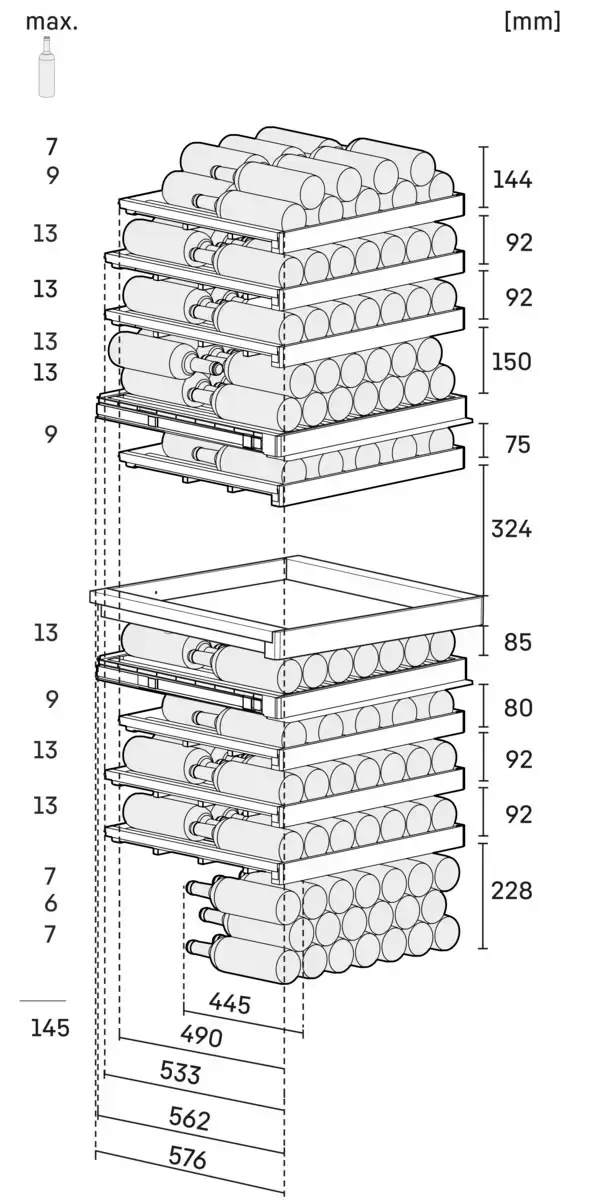 max.

[mm]

7
9
13
13
13
13
9
13
9
13
13
7
6
7

145

144
92
92
150
75
324
85
80
92
92
228

445
490
533
562
576