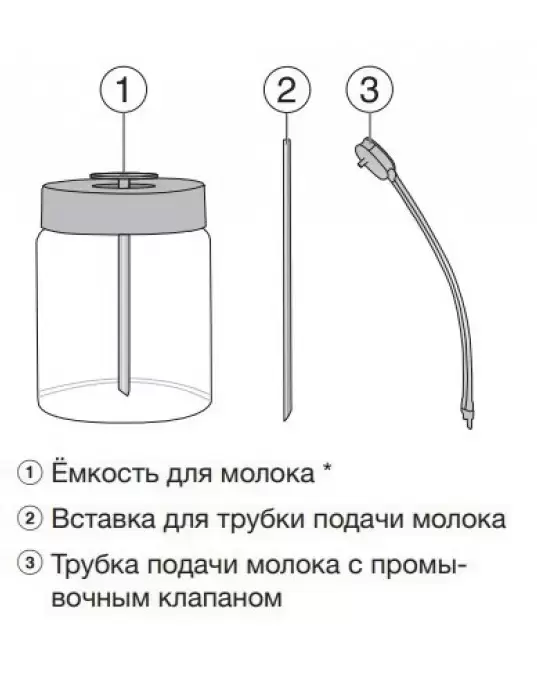 1
2
3

① Ёмкость для молока *

② Вставка для трубки подачи молока

③ Трубка подачи молока с промывочным клапаном