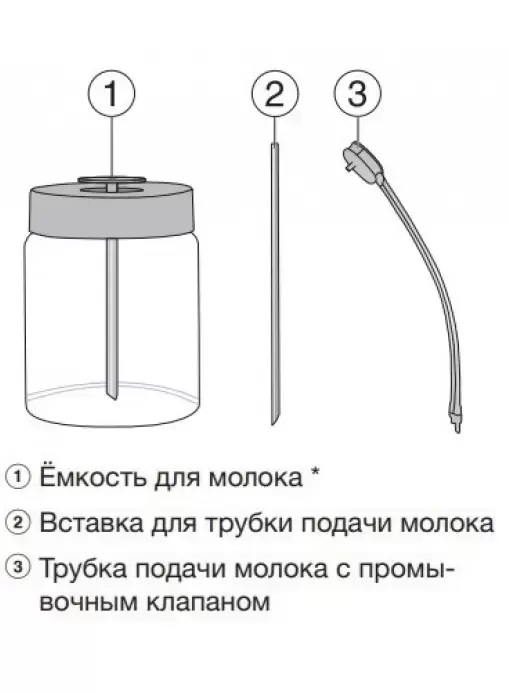 1 2 3

① Ёмкость для молока *

② Вставка для трубки подачи молока

③ Трубка подачи молока с промывочным клапаном