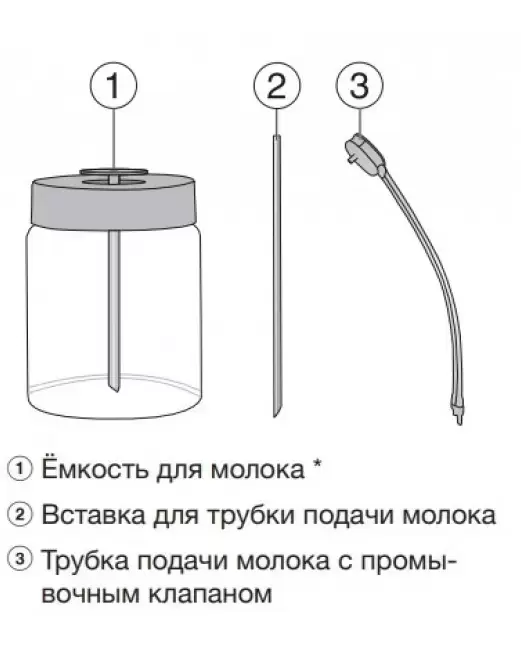 1 2 3

① Ёмкость для молока *

② Вставка для трубки подачи молока

③ Трубка подачи молока с промывочным клапаном