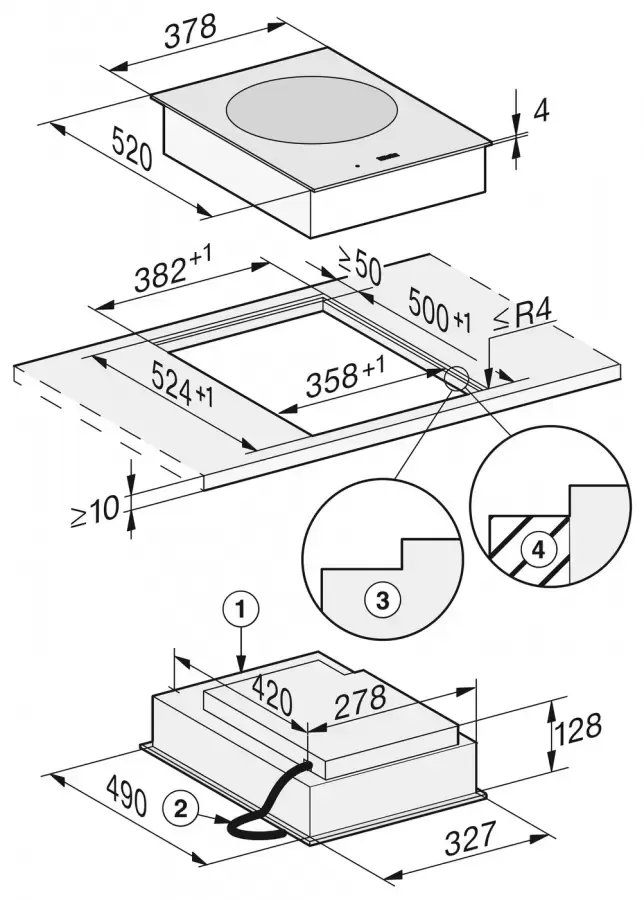 378

520

4

$382^{+1}$

$\geq 50$

$500^{+1}$

$\leq R4$

$524^{+1}$

$358^{+1}$

$\geq 10$

3

4

1

420

278

128

490

2

327