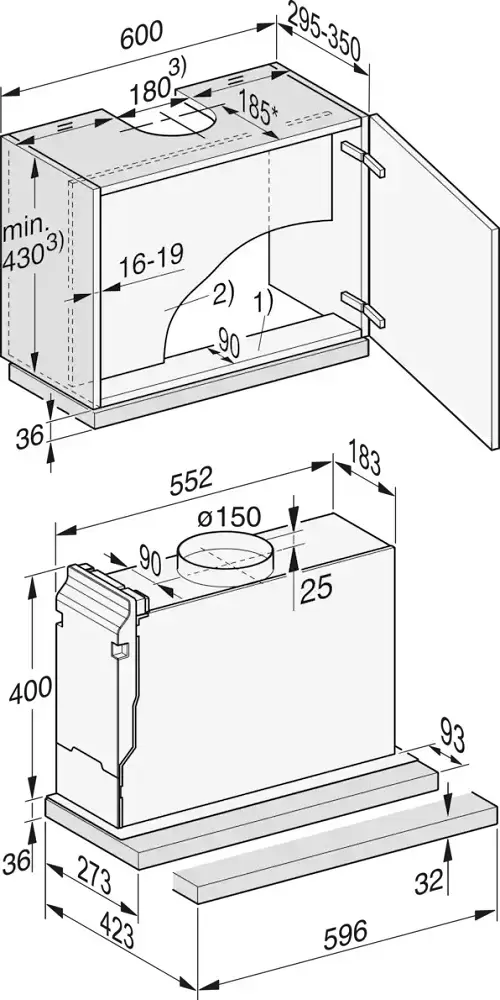 600
295-350
$180^{3)}$
185*
min. $430^{3)}$
16-19
2)
1)
90
36
552
183
ø150
90
25
400
93
36
273
32
423
596