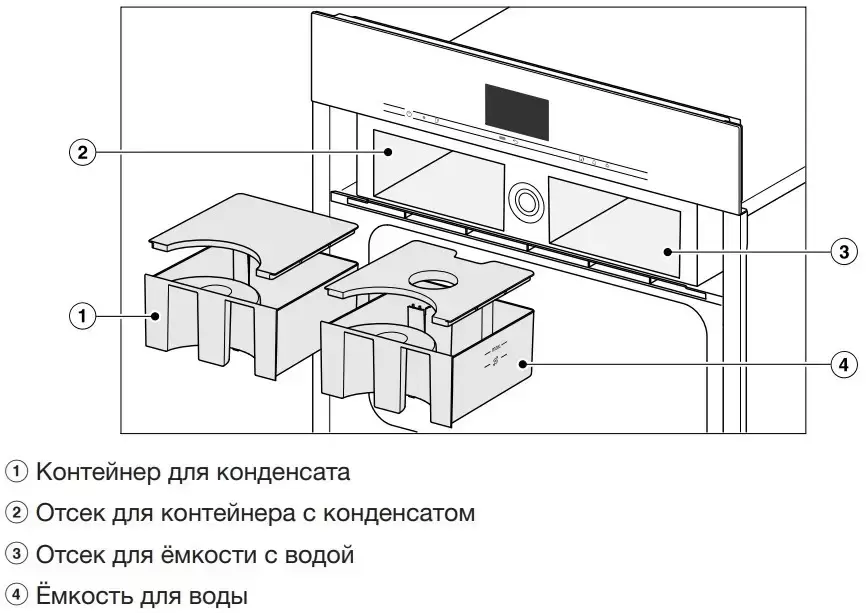 2

3

1

4

① Контейнер для конденсата

② Отсек для контейнера с конденсатом

③ Отсек для ёмкости с водой

④ Ёмкость для воды