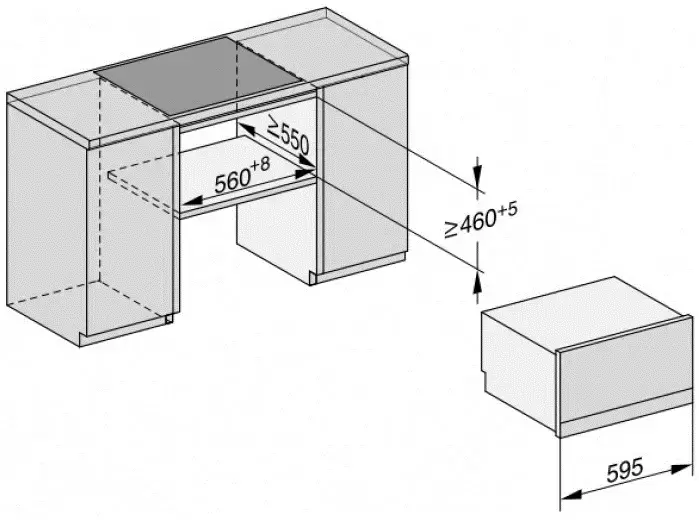 $\geq 550$

$560^{+8}$

$\geq 460^{+5}$

595