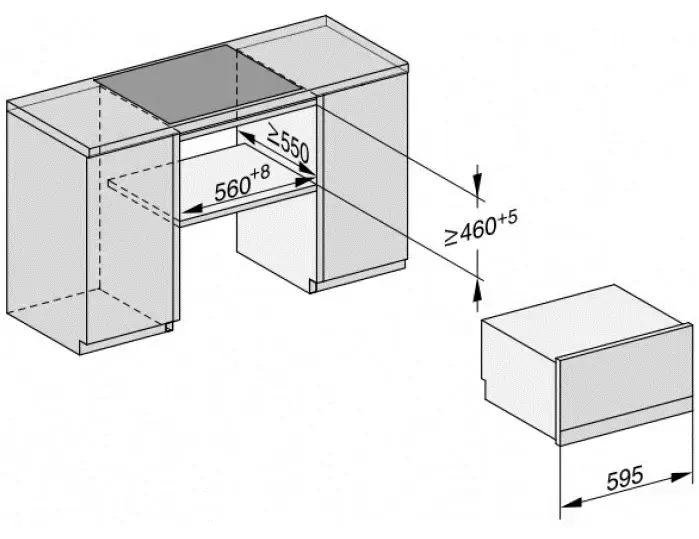 $\geq 550$

$560^{+8}$

$\geq 460^{+5}$

595