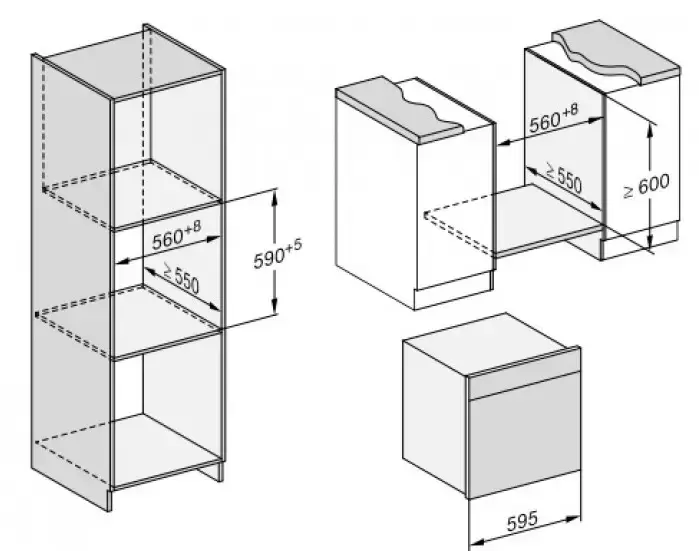 $560^{+8}$
$\geq 550$
$590^{+5}$
$560^{+8}$
$\geq 550$
$\geq 600$
595