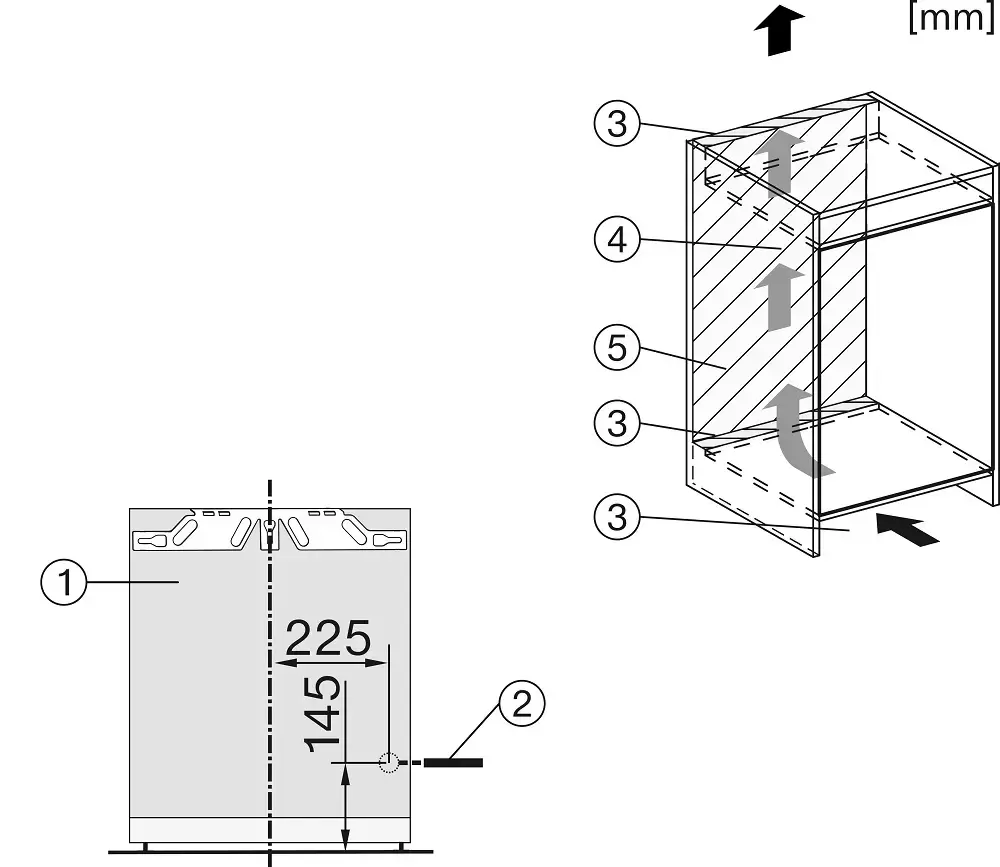 [mm]

3
4
5
3
3

1
225
145
2