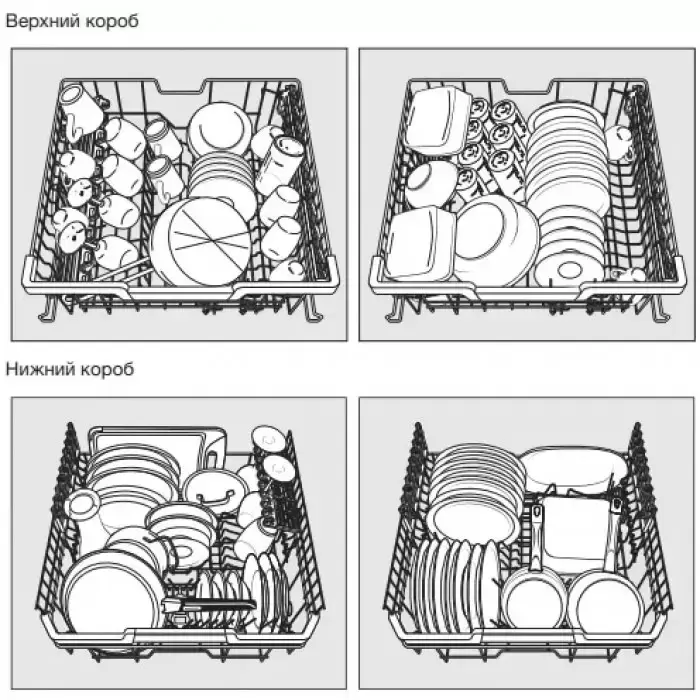 Верхний короб

Нижний короб