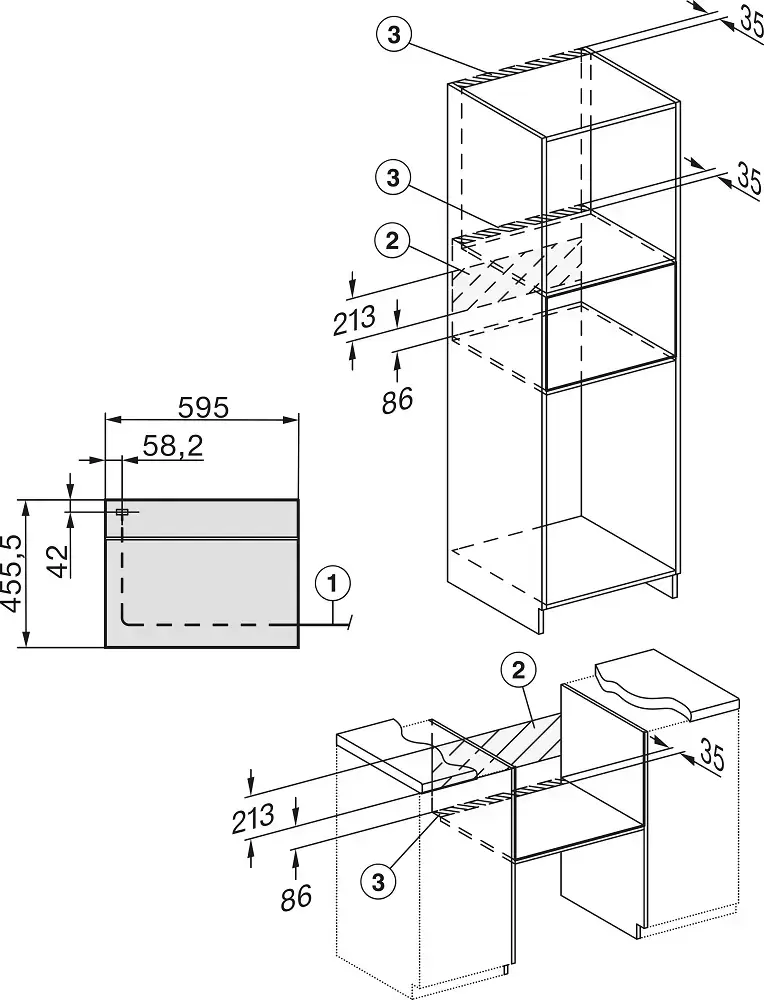 3
35
3
35
2
213
86
595
58,2
455,5
42
1
2
35
213
86
3