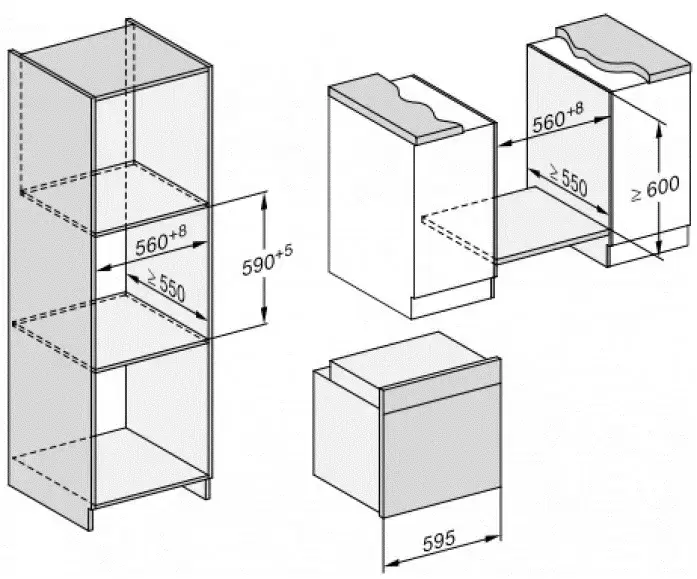 $560^{+8}$
$\geq 550$
$590^{+5}$
$560^{+8}$
$\geq 550$
$\geq 600$
595