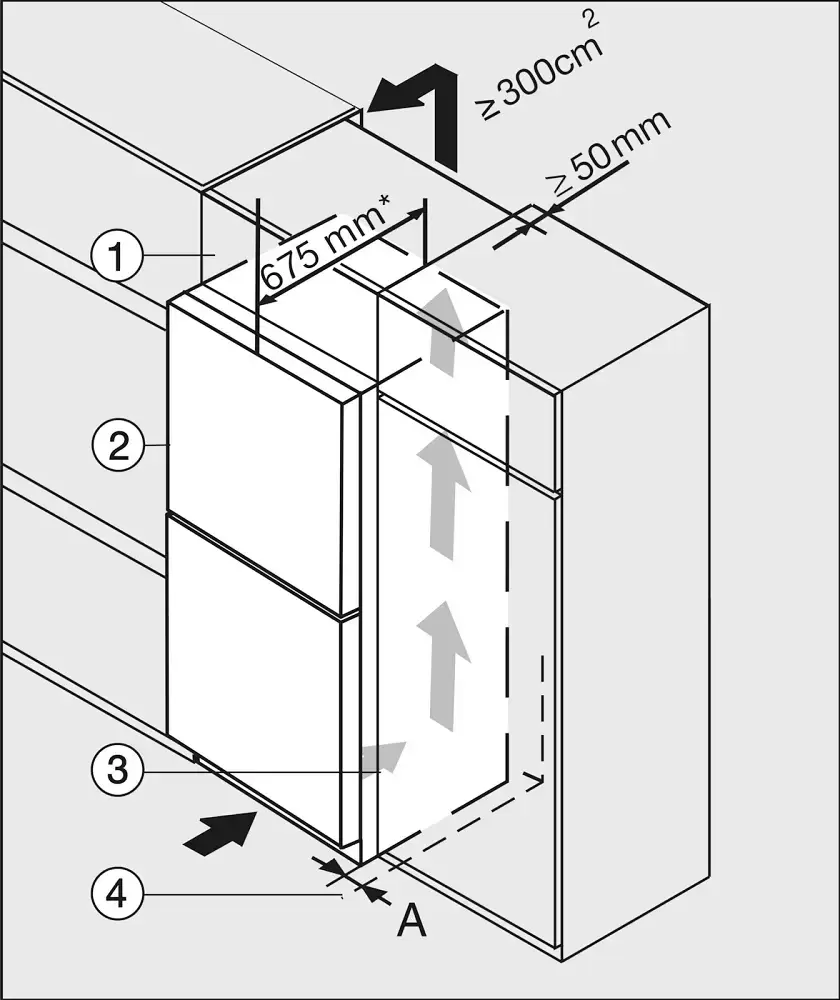 $\geq 300cm^2$

$\geq 50$ mm

675 mm*

1

2

3

4

A