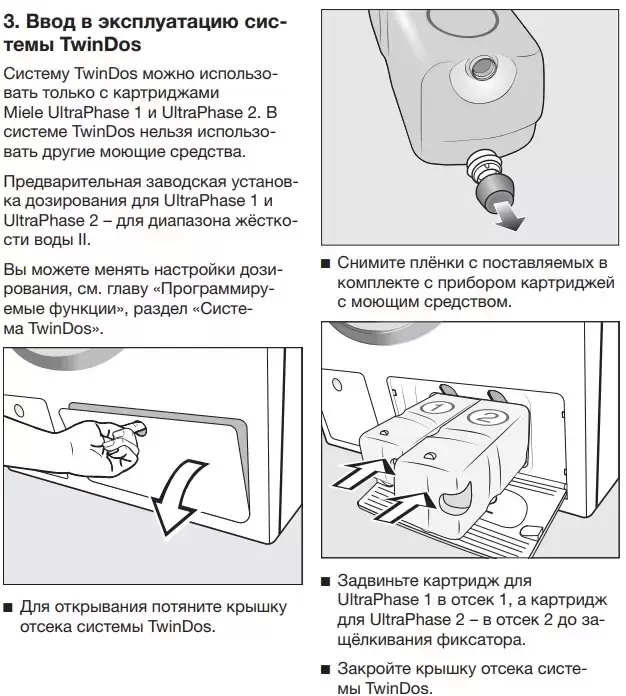 3. Ввод в эксплуатацию системы TwinDos

Систему TwinDos можно использовать только с картриджами Miele UltraPhase 1 и UltraPhase 2. В системе TwinDos нельзя использовать другие моющие средства.

Предварительная заводская установка дозирования для UltraPhase 1 и UltraPhase 2 – для диапазона жёсткости воды II.

Вы можете менять настройки дозирования, см. главу «Программируемые функции», раздел «Система TwinDos».

■ Для открывания потяните крышку отсека системы TwinDos.

■ Снимите плёнки с поставляемых в комплекте с прибором картриджей с моющим средством.

1

2

■ Задвиньте картридж для UltraPhase 1 в отсек 1, а картридж для UltraPhase 2 – в отсек 2 до защёлкивания фиксатора.

■ Закройте крышку отсека системы TwinDos.