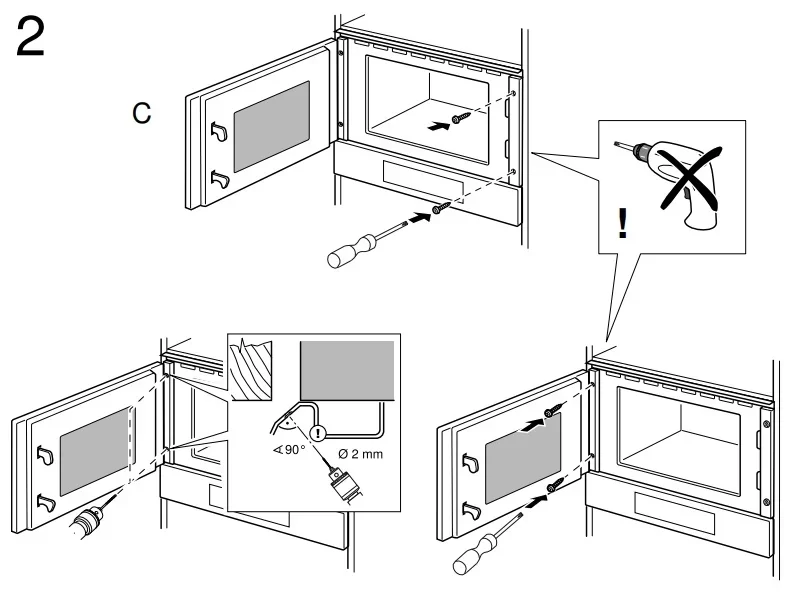 2

C

!

!

∢90°

Ø 2 mm