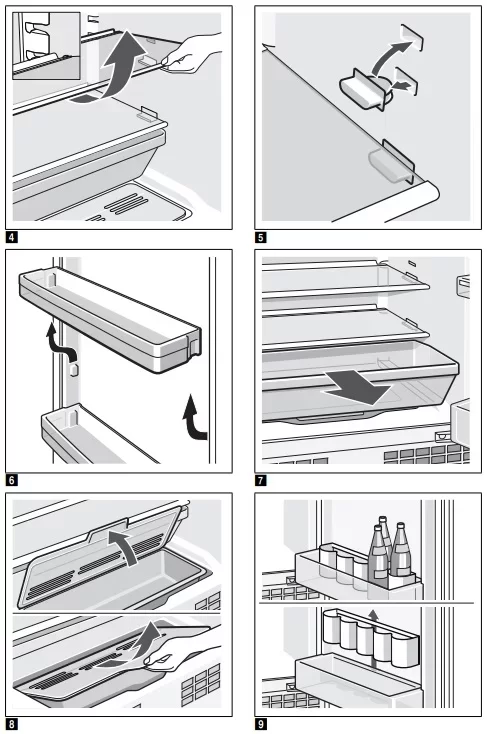 4

5

6

7

8

9