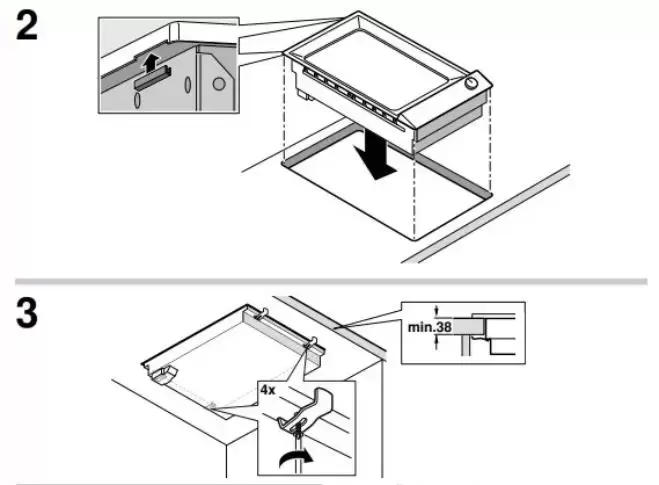 2

3

min.38

4x